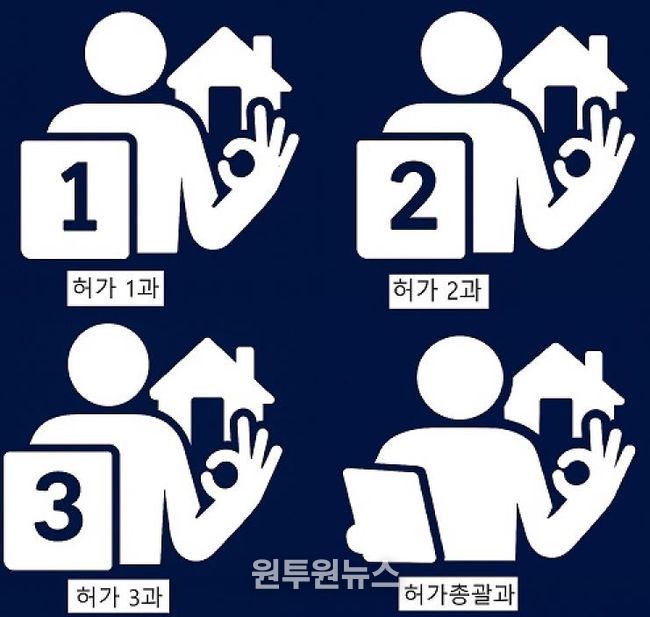 1

허가 1과

2

허가 2과

3

허가 3과

원투원뉴스

허가총괄과